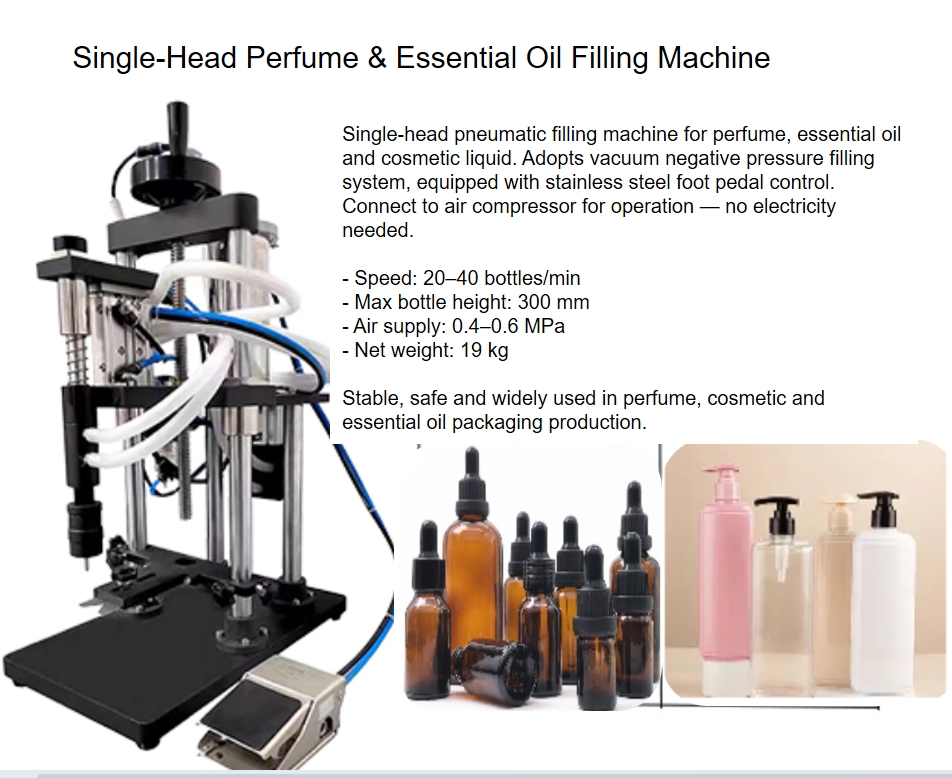 Single-Head Perfume & Essential Oil Filling Machine

Single-head pneumatic filling machine for perfume, essential oil and cosmetic liquid. Adopts vacuum negative pressure filling system, equipped with stainless steel foot pedal control. Connect to air compressor for operation — no electricity needed.

- Speed: 20–40 bottles/min
- Max bottle height: 300 mm
- Air supply: 0.4–0.6 MPa
- Net weight: 19 kg

Stable, safe and widely used in perfume, cosmetic and essential oil packaging production.